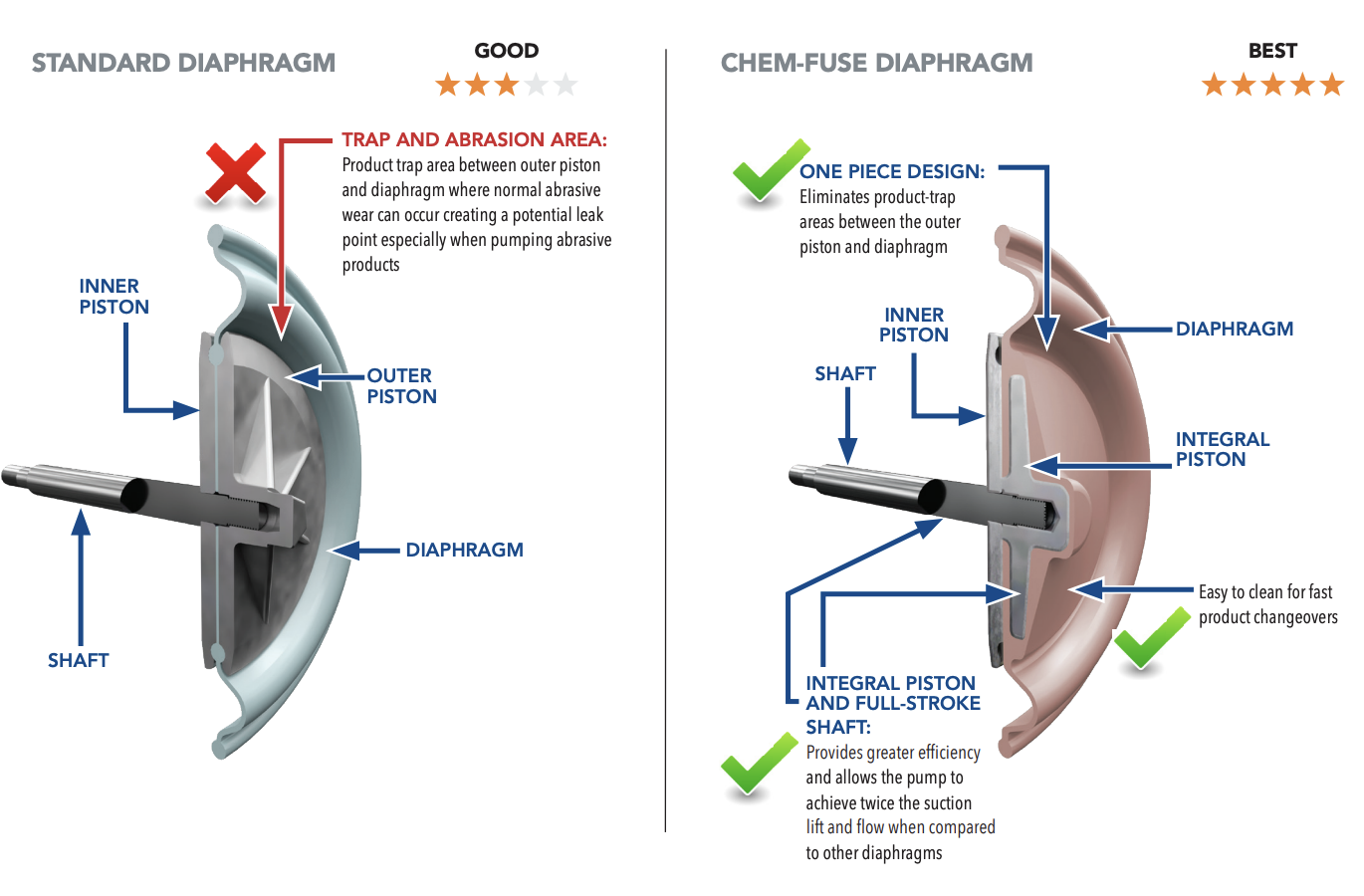 STANDARD DIAPHRAGM

GOOD

TRAP AND ABRASION AREA:
Product trap area between outer piston and diaphragm where normal abrasive wear can occur creating a potential leak point especially when pumping abrasive products

INNER PISTON

OUTER PISTON

DIAPHRAGM

SHAFT

CHEM-FUSE DIAPHRAGM

BEST

ONE PIECE DESIGN:
Eliminates product-trap areas between the outer piston and diaphragm

INNER PISTON

SHAFT

DIAPHRAGM

INTEGRAL PISTON

Easy to clean for fast product changeovers

INTEGRAL PISTON AND FULL-STROKE SHAFT:
Provides greater efficiency and allows the pump to achieve twice the suction lift and flow when compared to other diaphragms