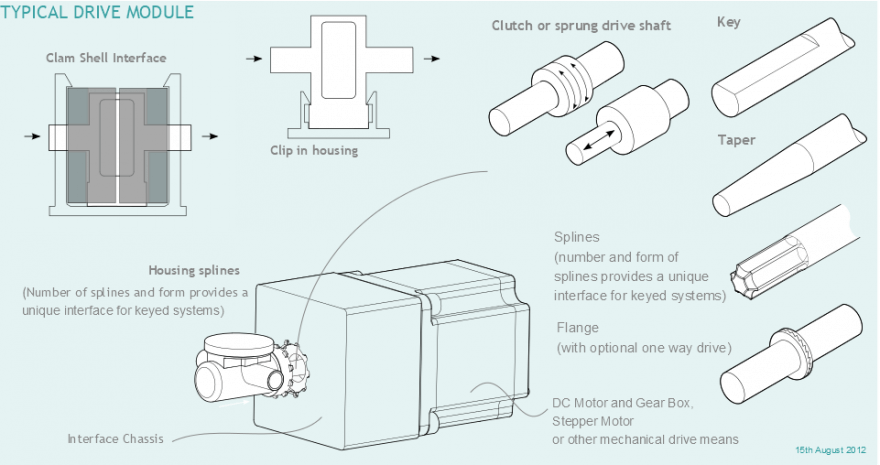 TYPICAL DRIVE MODULE

Clam Shell Interface

Clip in housing

Clutch or sprung drive shaft

Key

Taper

Splines
(number and form of splines provides a unique interface for keyed systems)

Flange
(with optional one way drive)

Housing splines
(Number of splines and form provides a unique interface for keyed systems)

Interface Chassis

DC Motor and Gear Box, Stepper Motor or other mechanical drive means

15th August 2012