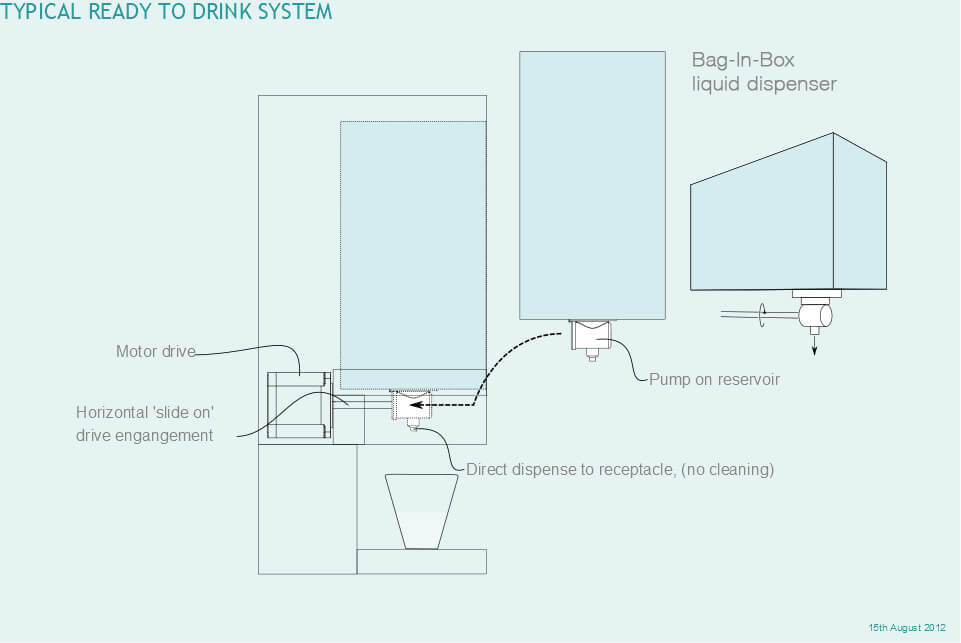 TYPICAL READY TO DRINK SYSTEM

Bag-In-Box
liquid dispenser

Motor drive

Horizontal 'slide on'
drive engangement

Pump on reservoir

Direct dispense to receptacle, (no cleaning)

15th August 2012