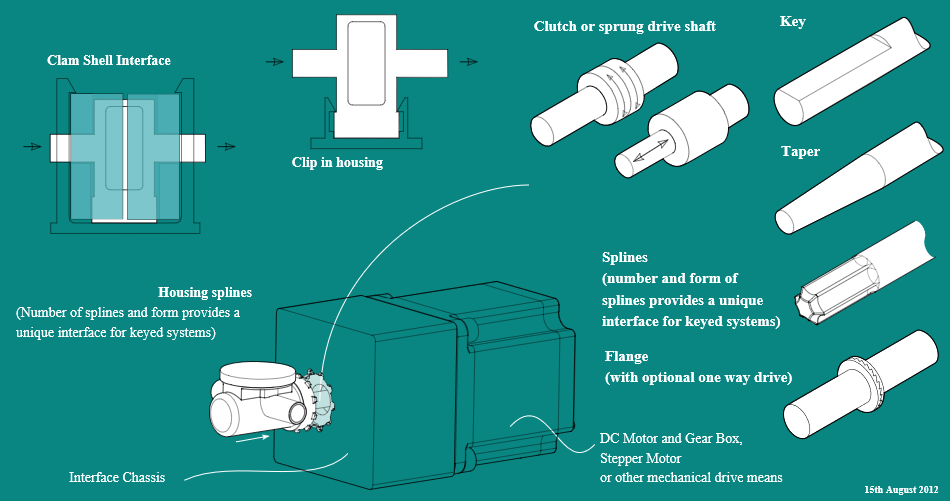 Clam Shell Interface

Clip in housing

Clutch or sprung drive shaft

Key

Taper

Splines
(number and form of splines provides a unique interface for keyed systems)

Flange
(with optional one way drive)

Housing splines
(Number of splines and form provides a unique interface for keyed systems)

Interface Chassis

DC Motor and Gear Box, Stepper Motor or other mechanical drive means

15th August 2012