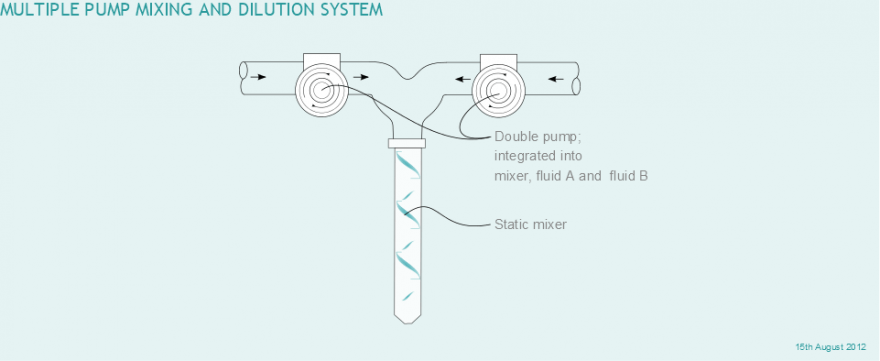 MULTIPLE PUMP MIXING AND DILUTION SYSTEM

Double pump; integrated into mixer, fluid A and fluid B

Static mixer

15th August 2012