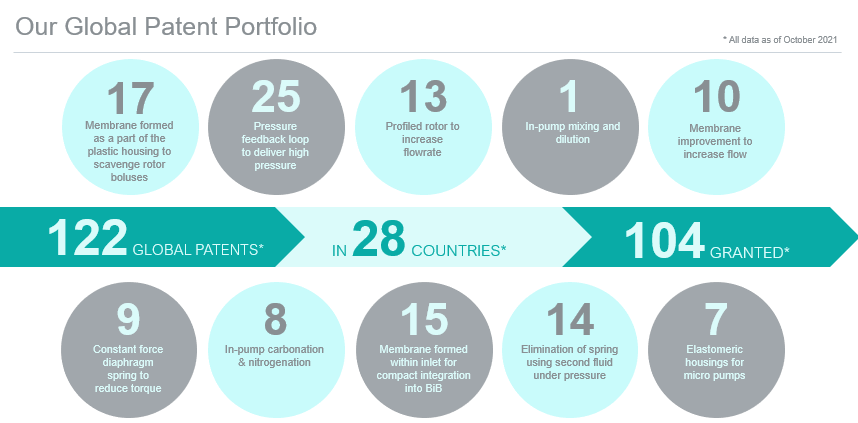 Our Global Patent Portfolio

* All data as of October 2021

17
Membrane formed as a part of the plastic housing to scavenge rotor boluses

25
Pressure feedback loop to deliver high pressure

13
Profiled rotor to increase flowrate

1
In-pump mixing and dilution

10
Membrane improvement to increase flow

122 GLOBAL PATENTS*

IN 28 COUNTRIES*

104 GRANTED*

9
Constant force diaphragm spring to reduce torque

8
In-pump carbonation & nitrogenation

15
Membrane formed within inlet for compact integration into BiB

14
Elimination of spring using second fluid under pressure

7
Elastomeric housings for micro pumps