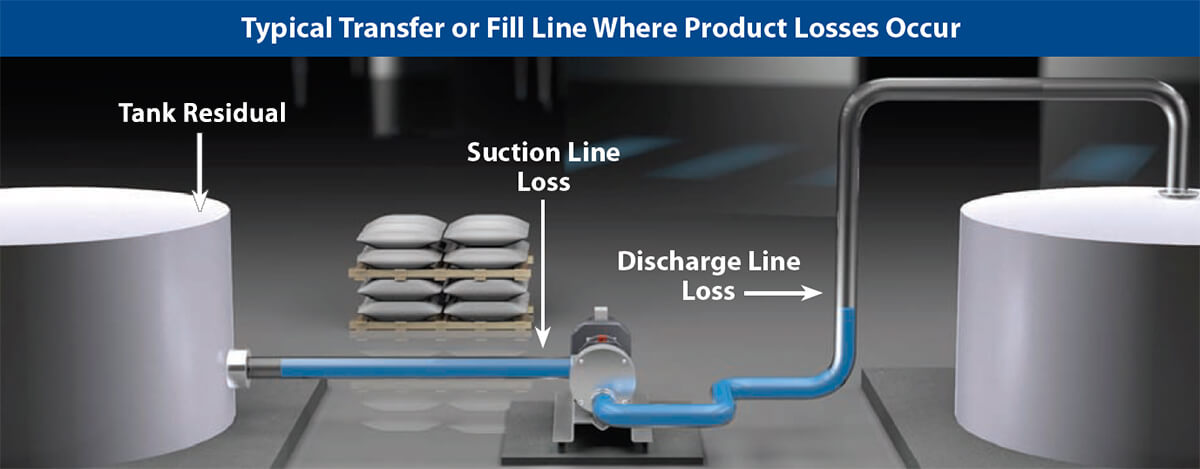 Typical Transfer or Fill Line Where Product Losses Occur

Tank Residual

Suction Line Loss

Discharge Line Loss