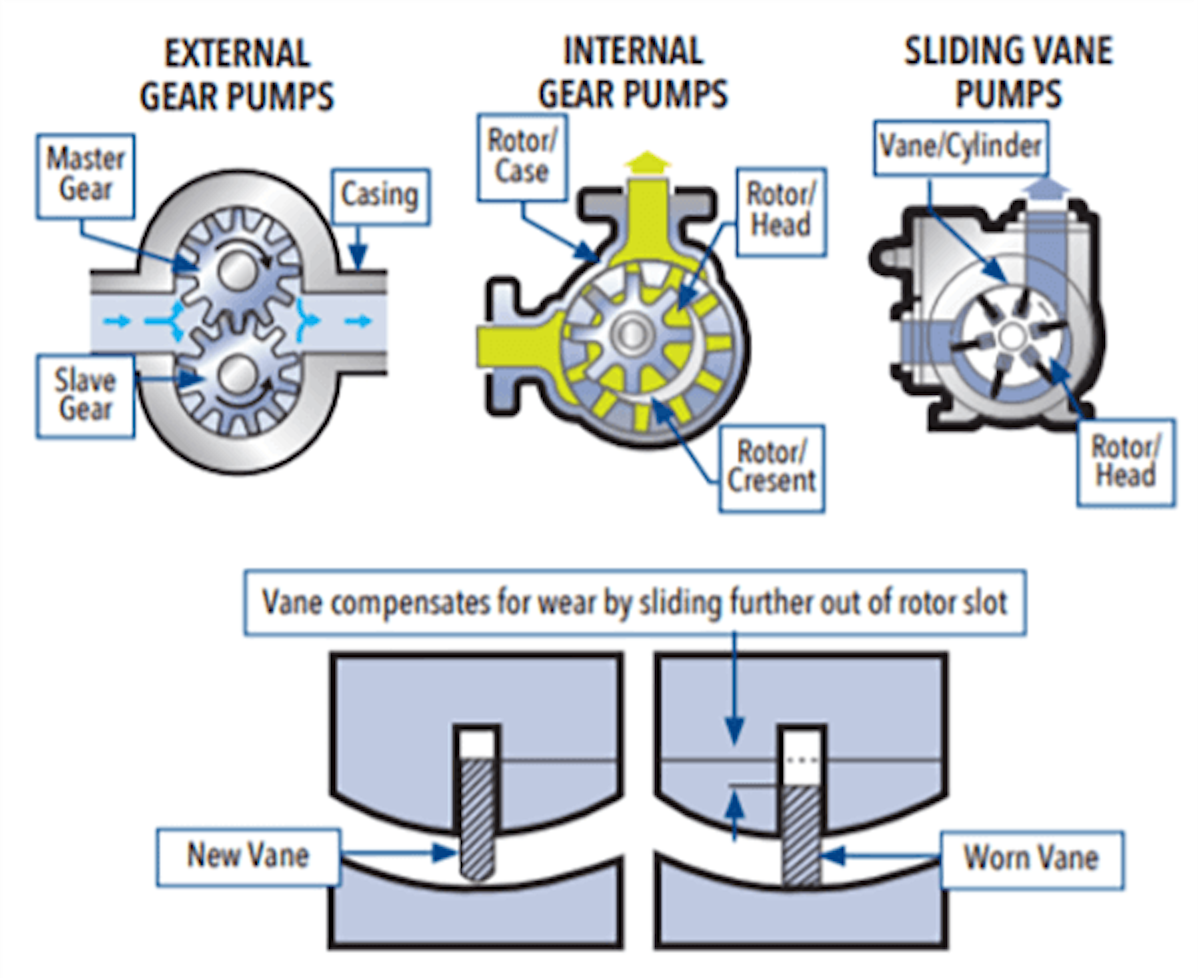 EXTERNAL GEAR PUMPS

Master Gear

Casing

Slave Gear

INTERNAL GEAR PUMPS

Rotor/ Case

Rotor/ Head

Rotor/ Cresent

SLIDING VANE PUMPS

Vane/Cylinder

Rotor/ Head

Vane compensates for wear by sliding further out of rotor slot

New Vane

Worn Vane