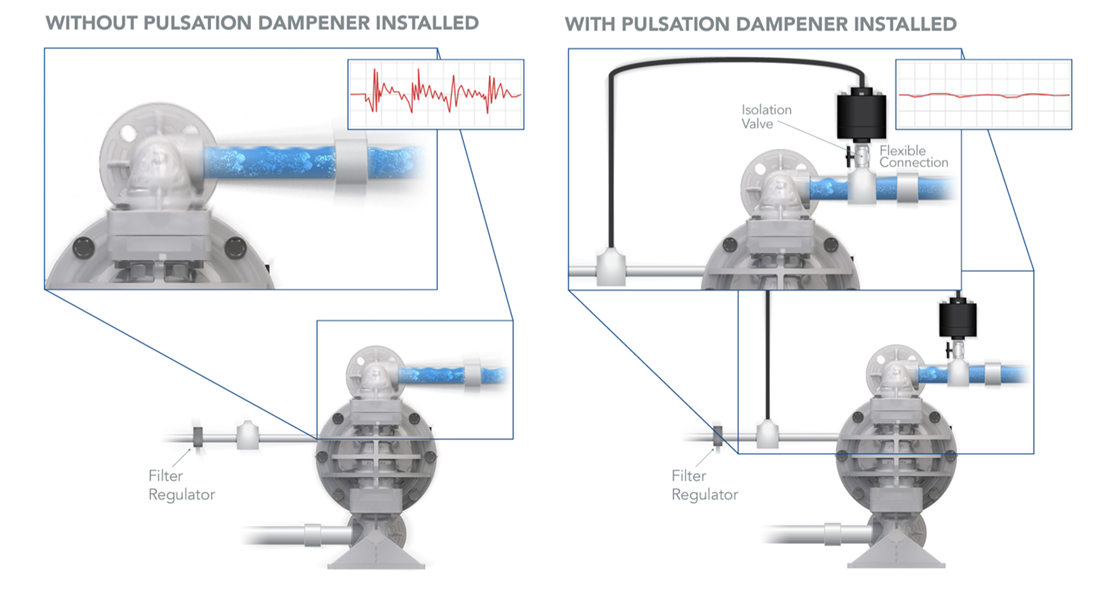 WITHOUT PULSATION DAMPENER INSTALLED

Filter Regulator

WITH PULSATION DAMPENER INSTALLED

Isolation Valve

Flexible Connection

Filter Regulator