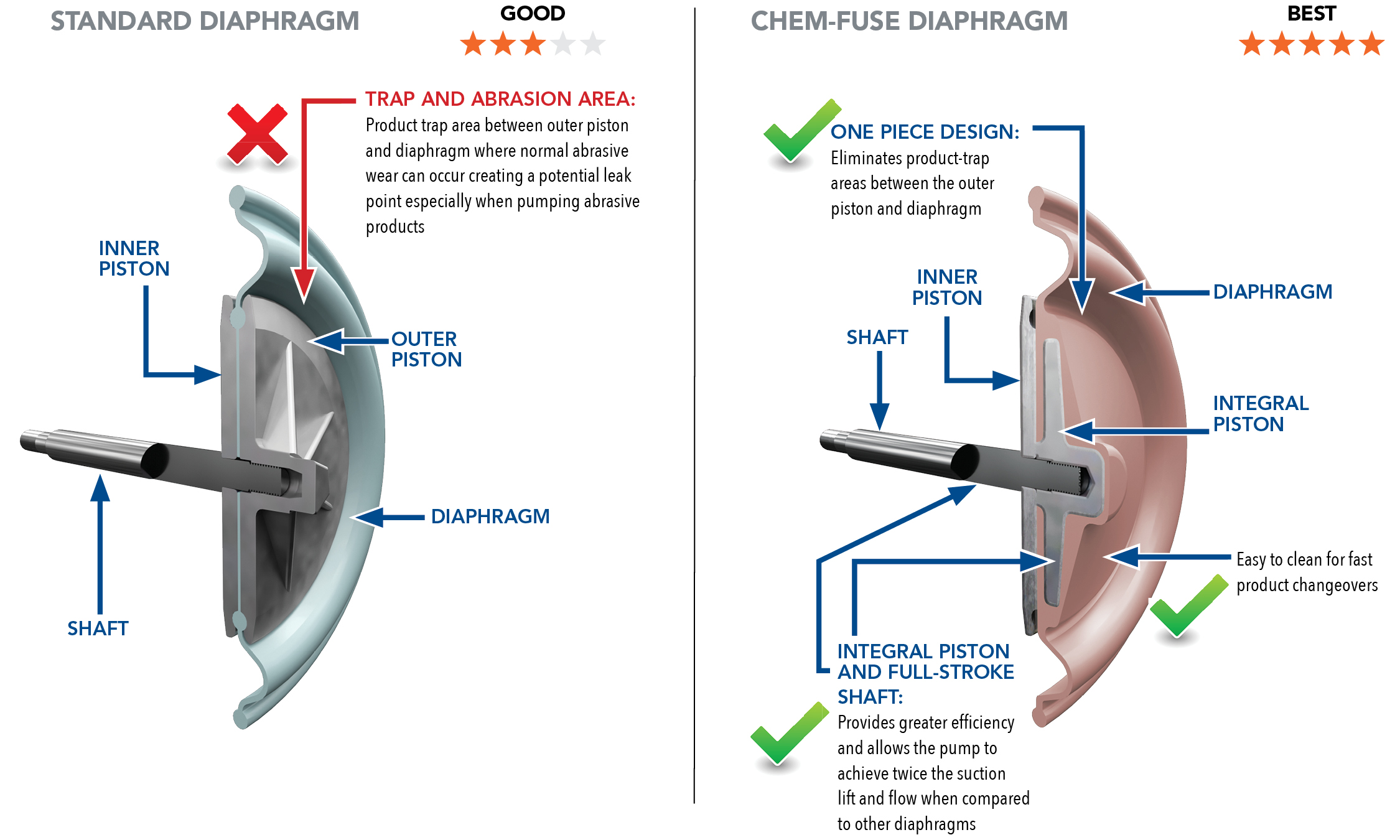 STANDARD DIAPHRAGM

GOOD

TRAP AND ABRASION AREA: Product trap area between outer piston and diaphragm where normal abrasive wear can occur creating a potential leak point especially when pumping abrasive products

INNER PISTON

OUTER PISTON

DIAPHRAGM

SHAFT

CHEM-FUSE DIAPHRAGM

BEST

ONE PIECE DESIGN: Eliminates product-trap areas between the outer piston and diaphragm

INNER PISTON

SHAFT

DIAPHRAGM

INTEGRAL PISTON

Easy to clean for fast product changeovers

INTEGRAL PISTON AND FULL-STROKE SHAFT: Provides greater efficiency and allows the pump to achieve twice the suction lift and flow when compared to other diaphragms